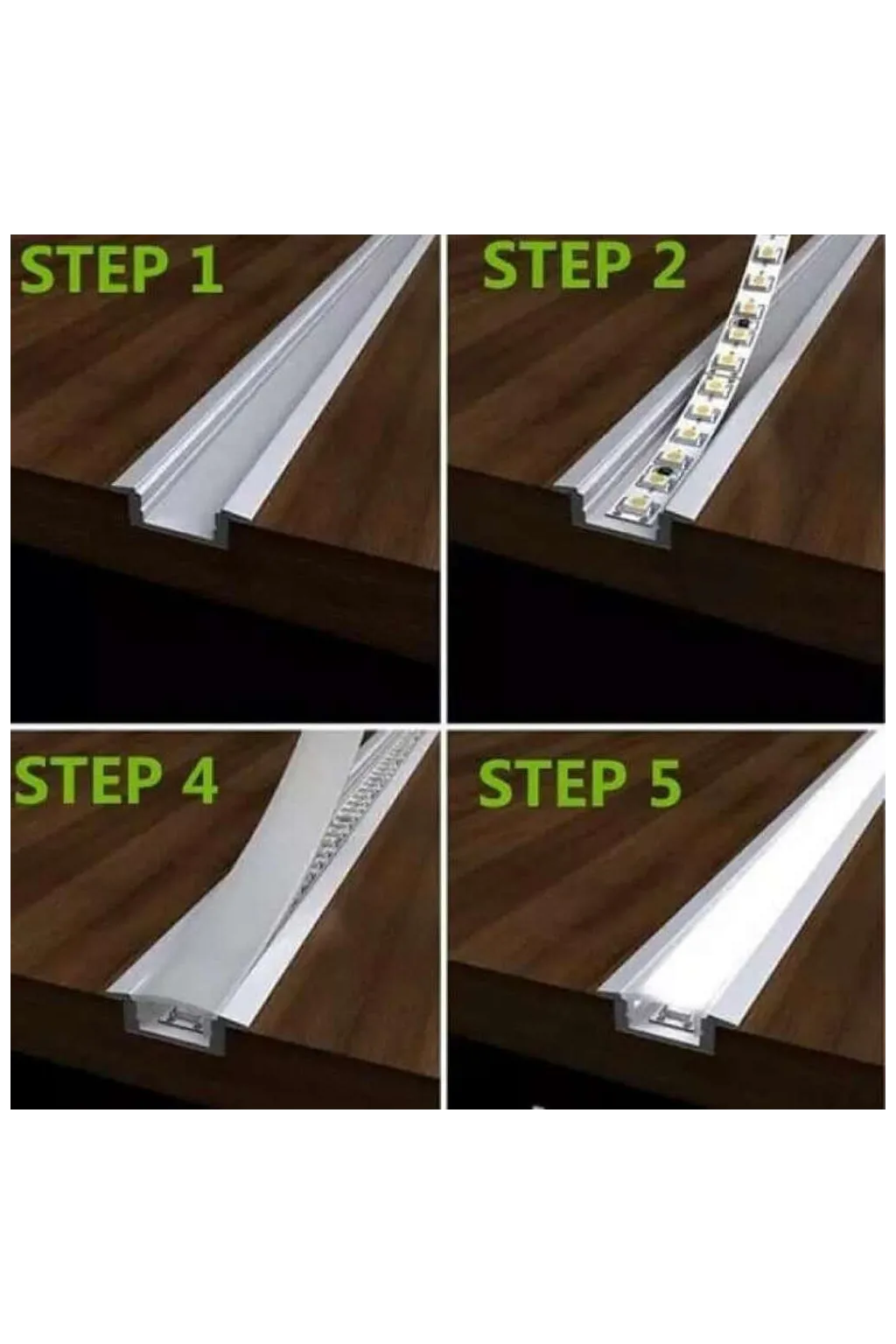 STEP 1

STEP 2

STEP 4

STEP 5