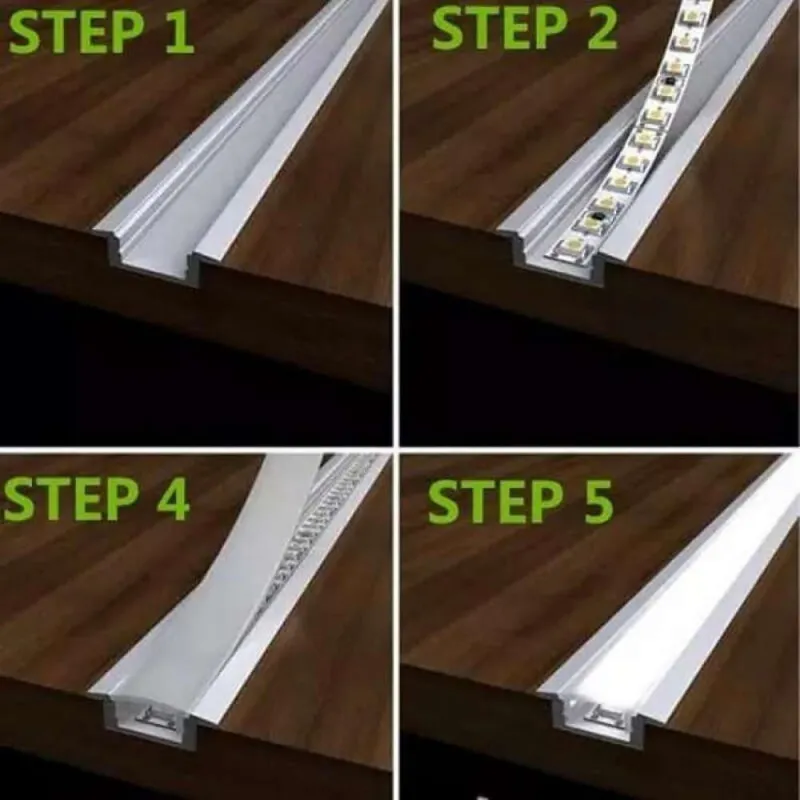 STEP 1

STEP 2

STEP 4

STEP 5