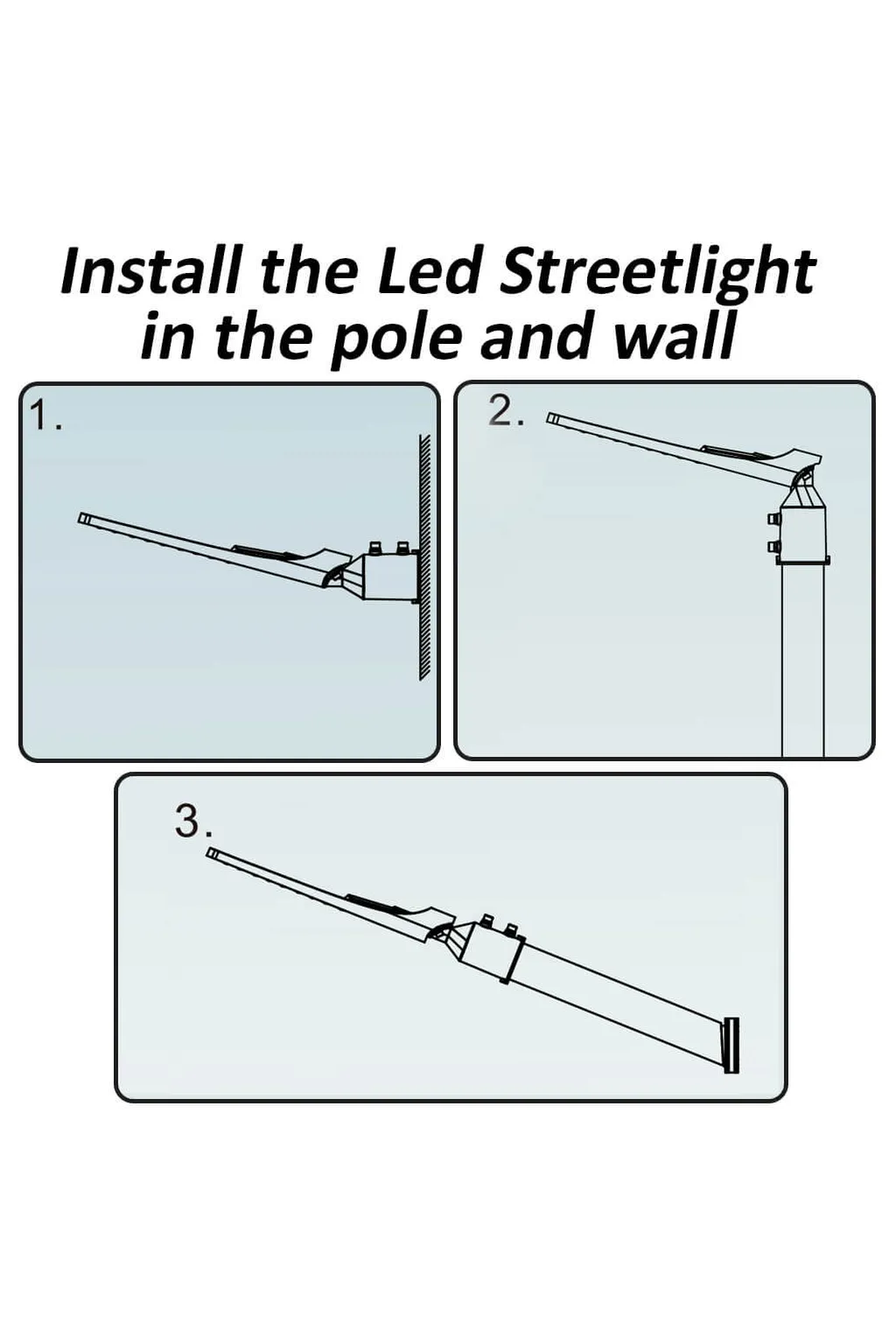 Install the Led Streetlight in the pole and wall

1.

2.

3.