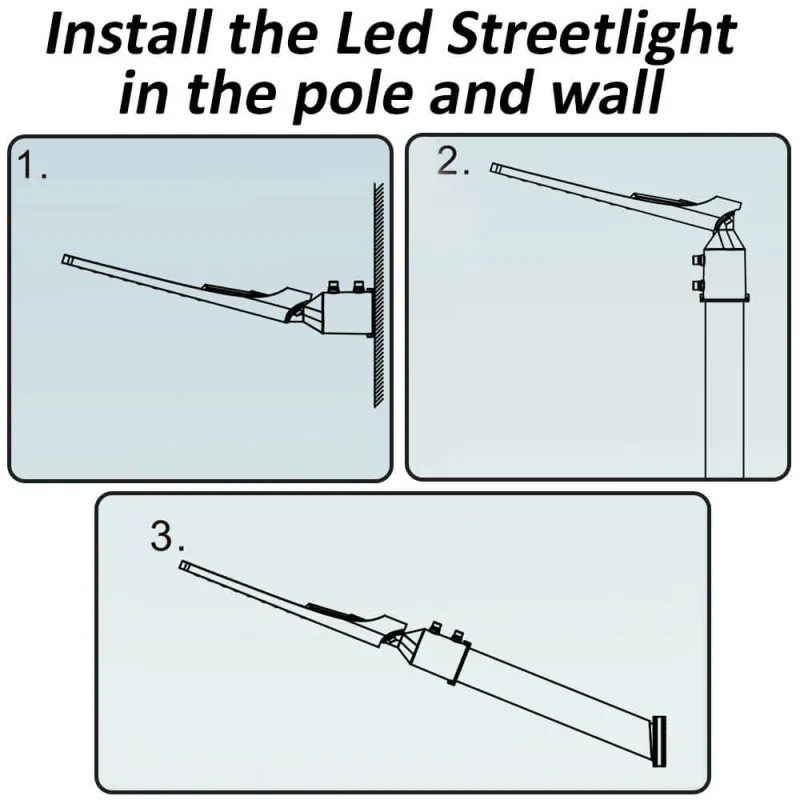 Install the Led Streetlight in the pole and wall

1.

2.

3.