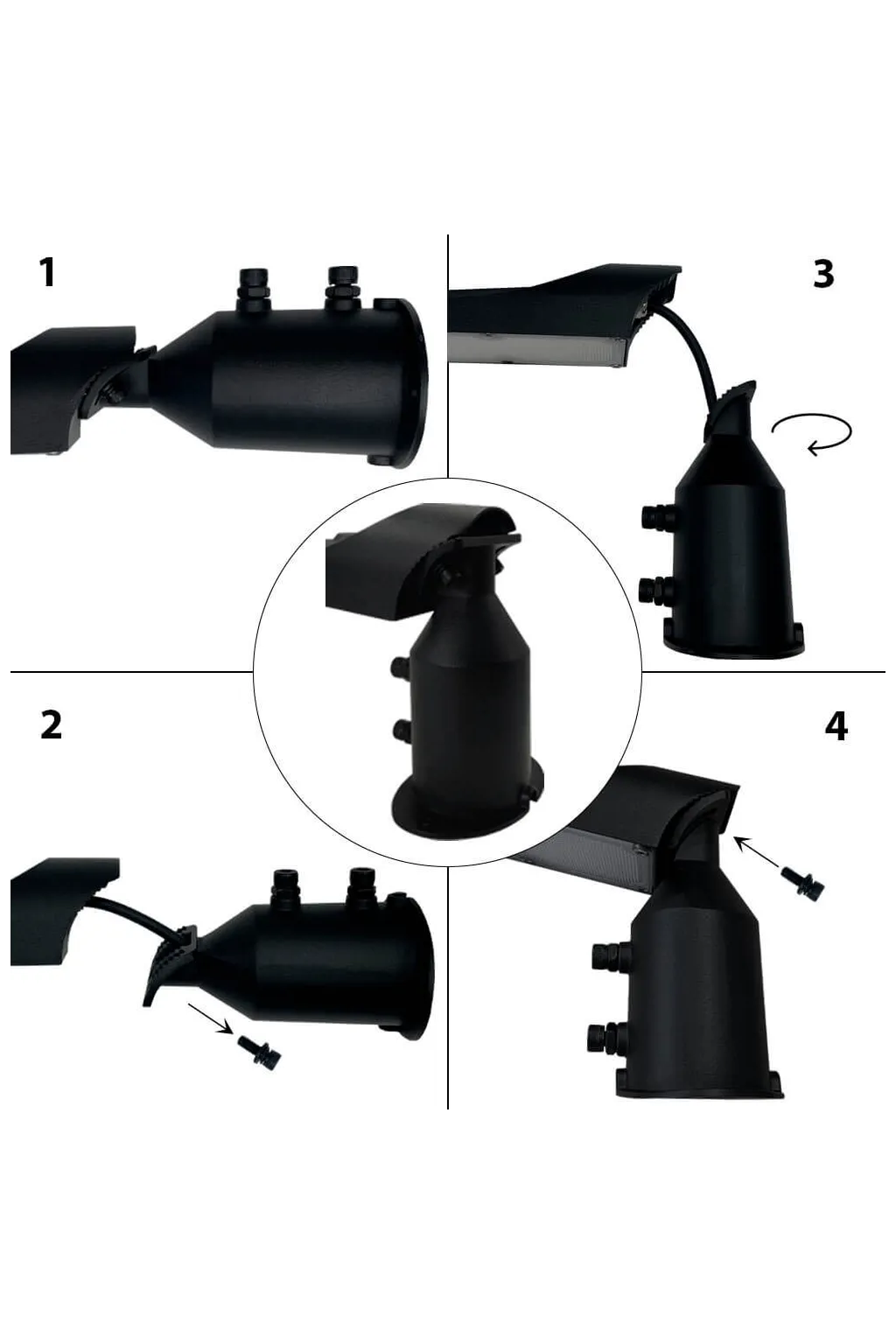 1

3

2

4