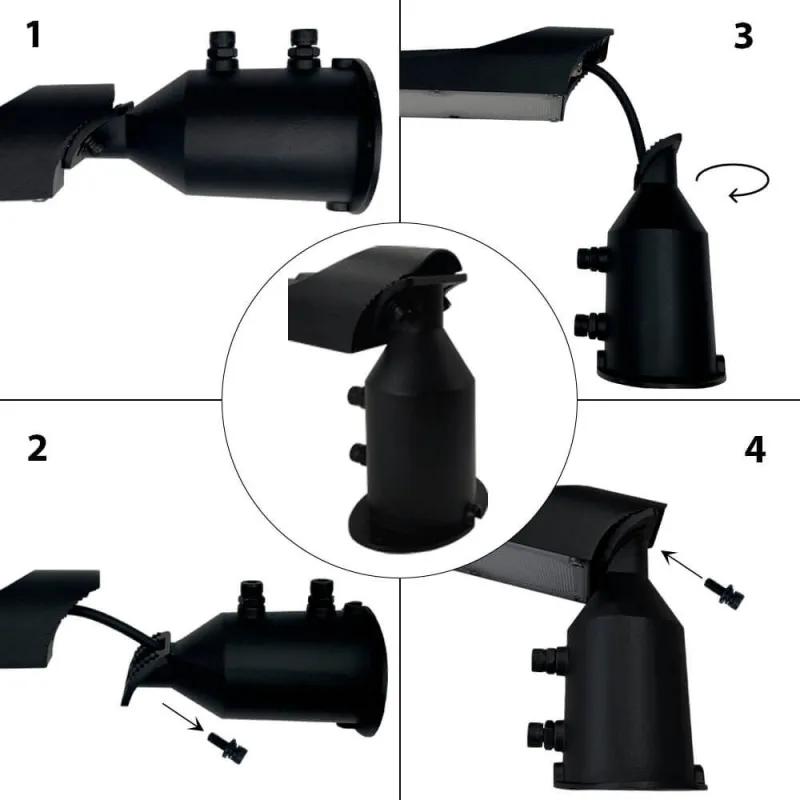 1

3

2

4