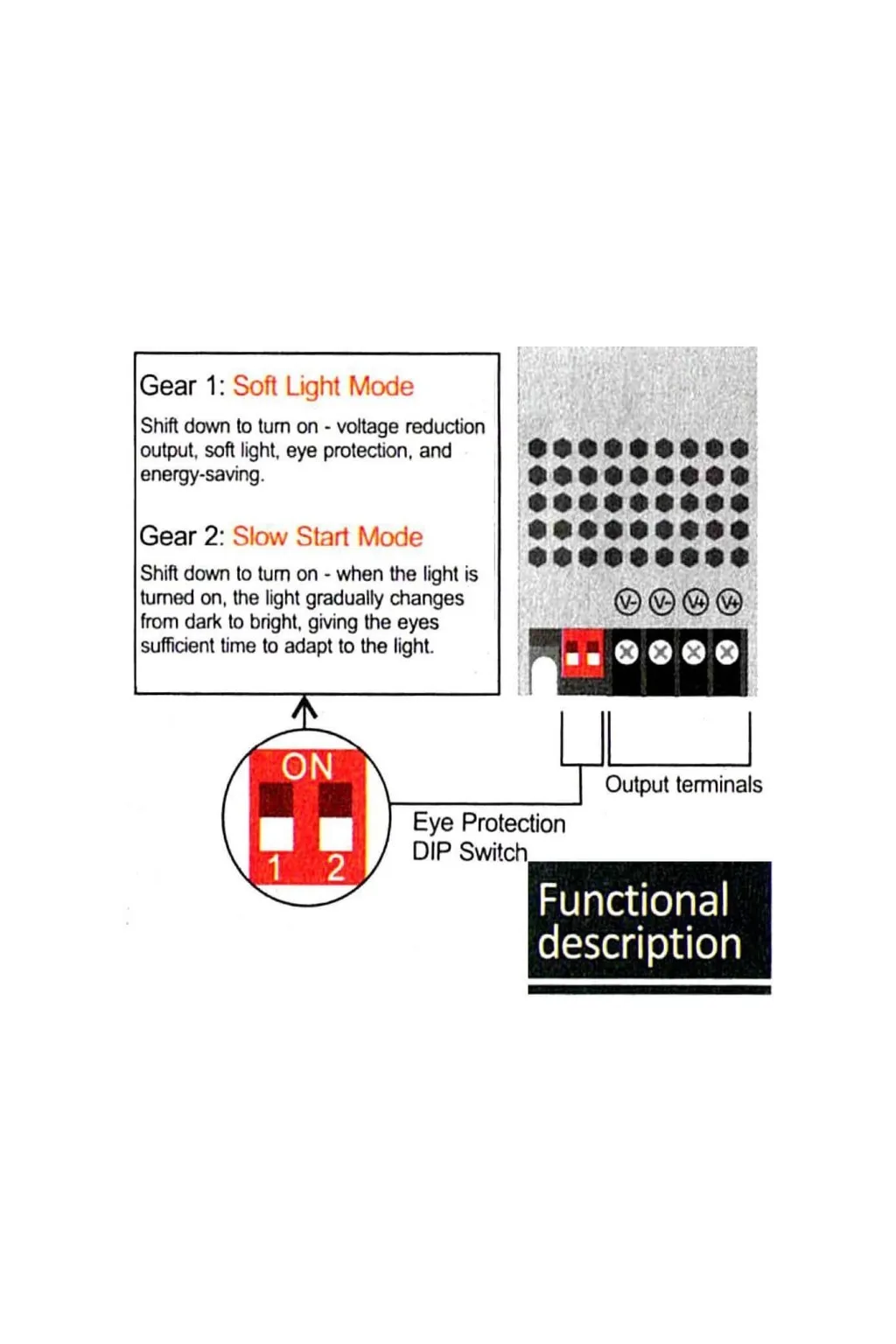 Gear 1: Soft Light Mode

Shift down to turn on - voltage reduction output, soft light, eye protection, and energy-saving.

Gear 2: Slow Start Mode

Shift down to turn on - when the light is turned on, the light gradually changes from dark to bright, giving the eyes sufficient time to adapt to the light.

V- V- V+ V+

ON

1 2

Eye Protection DIP Switch

Output terminals

Functional description