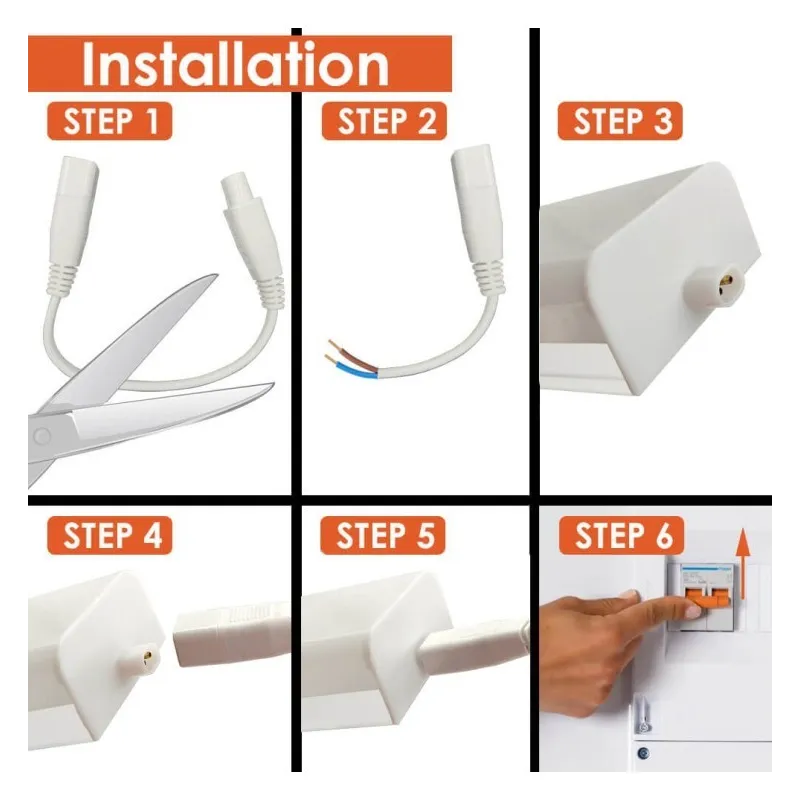 Installation

STEP 1

STEP 2

STEP 3

STEP 4

STEP 5

STEP 6